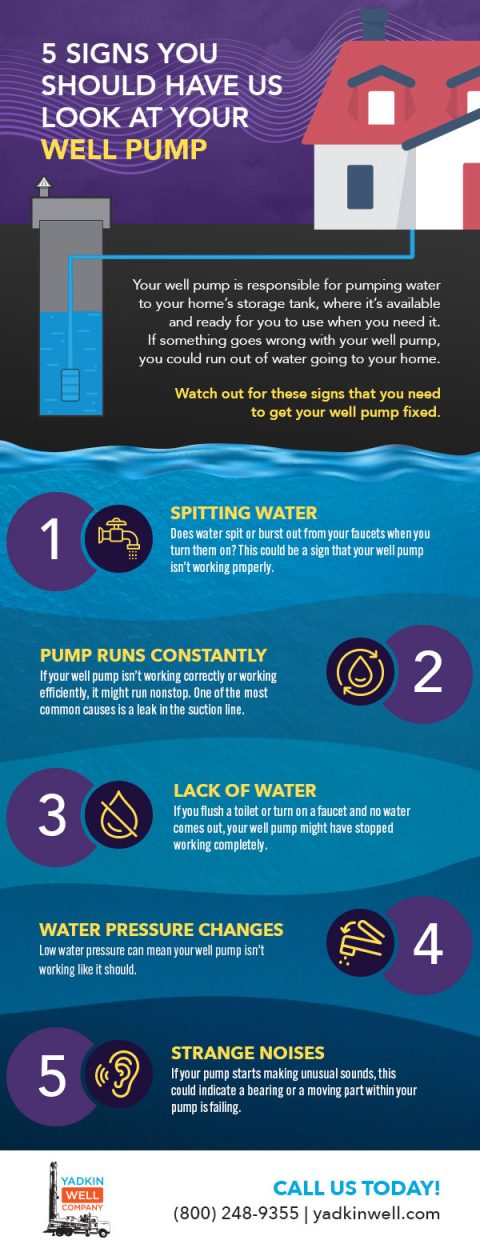 5 SIGNS YOU SHOULD HAVE US LOOK AT YOUR WELL PUMP

Your well pump is responsible for pumping water to your home's storage tank, where it's available and ready for you to use when you need it. If something goes wrong with your well pump, you could run out of water going to your home.

Watch out for these signs that you need to get your well pump fixed.

1

SPITTING WATER

Does water spit or burst out from your faucets when you turn them on? This could be a sign that your well pump isn't working properly.

PUMP RUNS CONSTANTLY

If your well pump isn't working correctly or working efficiently, it might run nonstop. One of the most common causes is a leak in the suction line.

2

3

LACK OF WATER

If you flush a toilet or turn on a faucet and no water comes out, your well pump might have stopped working completely.

WATER PRESSURE CHANGES

Low water pressure can mean your well pump isn't working like it should.

4

5

STRANGE NOISES

If your pump starts making unusual sounds, this could indicate a bearing or a moving part within your pump is failing.

YADKIN WELL COMPANY

CALL US TODAY!

(800) 248-9355 | yadkinwell.com